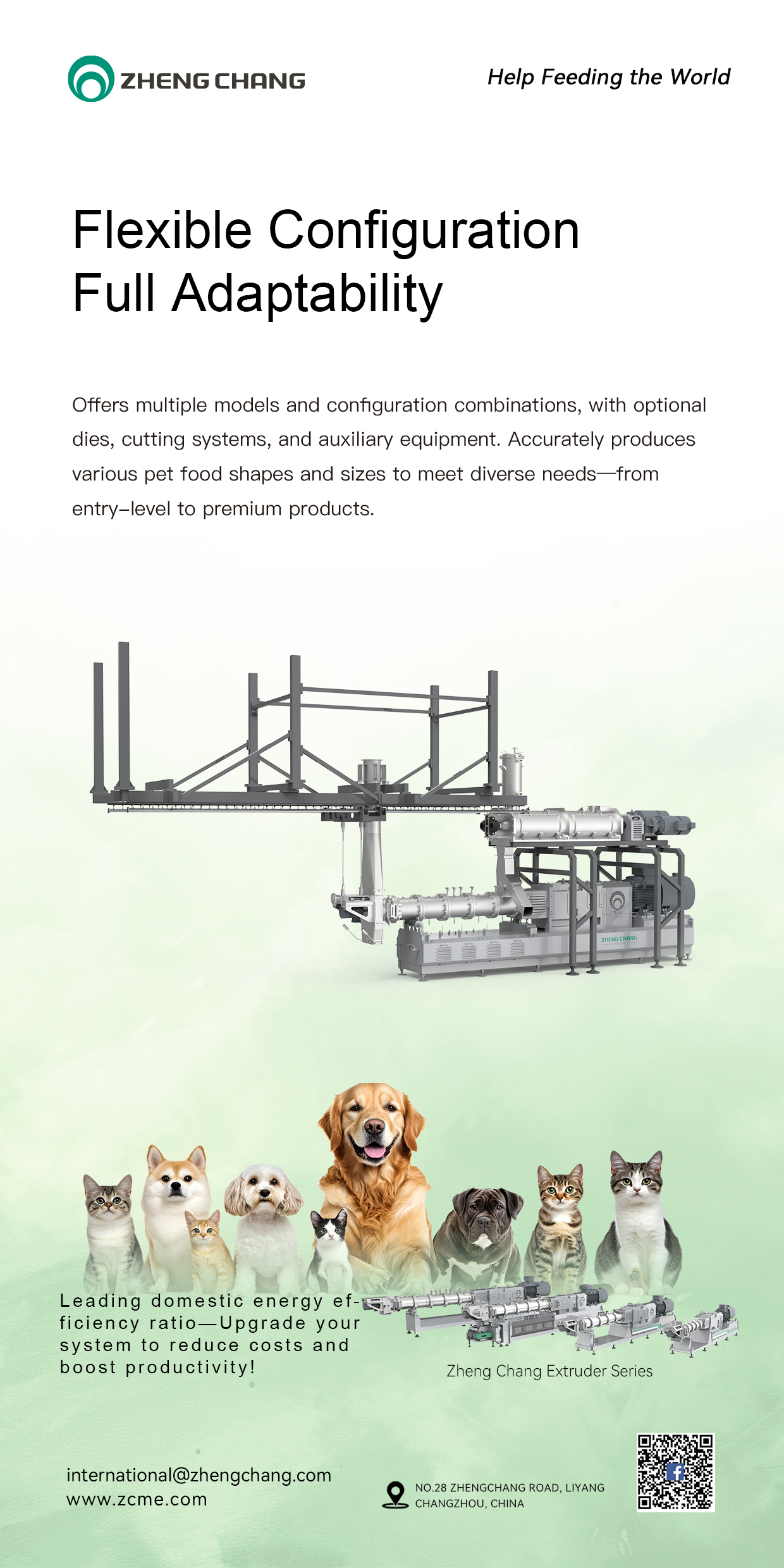 ZHENG CHANG

Help Feeding the World

Flexible Configuration
Full Adaptability

Offers multiple models and configuration combinations, with optional dies, cutting systems, and auxiliary equipment. Accurately produces various pet food shapes and sizes to meet diverse needs—from entry-level to premium products.

ZHENG CHANG

Leading domestic energy efficiency ratio—Upgrade your system to reduce costs and boost productivity!

Zheng Chang Extruder Series

international@zhengchang.com
www.zcme.com

NO.28 ZHENGCHANG ROAD, LIYANG
CHANGZHOU, CHINA